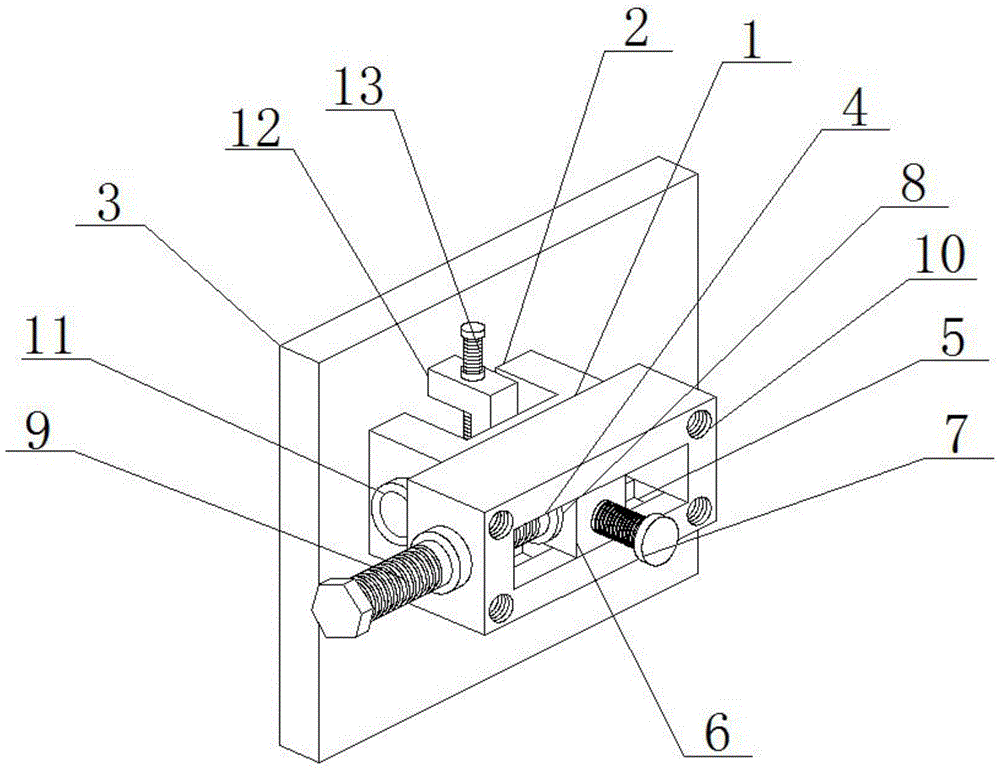 2
1
13
4
12
8
3
10
11
5
9
7
6