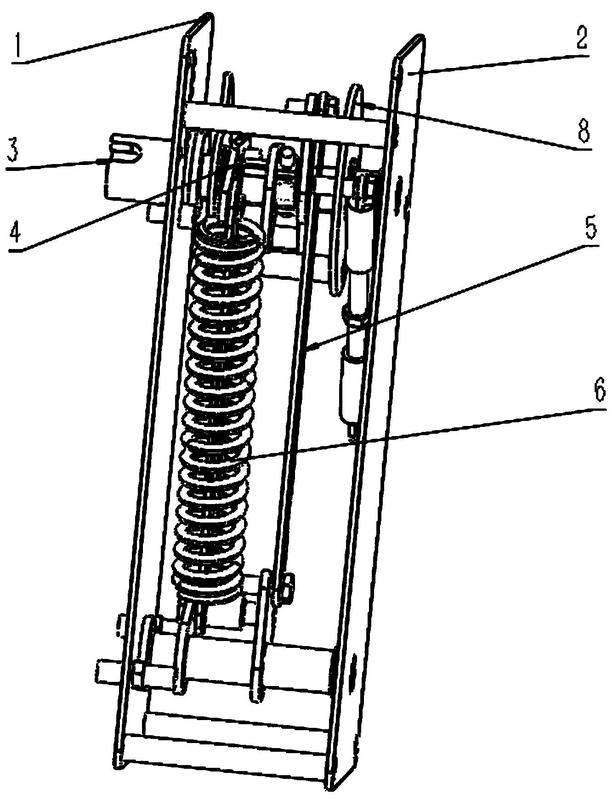 1
2
8
3
4
5
6