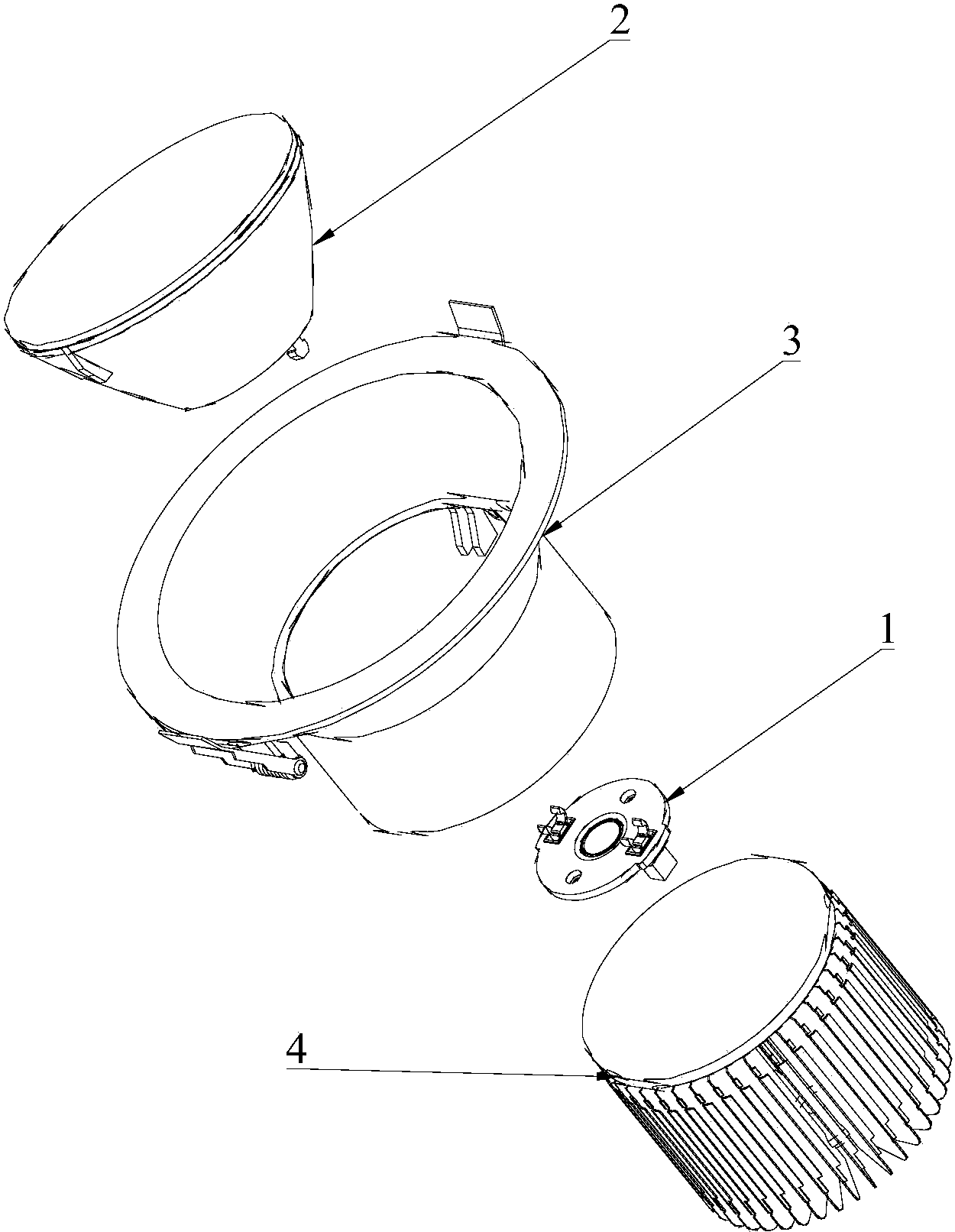 2

3

1

4