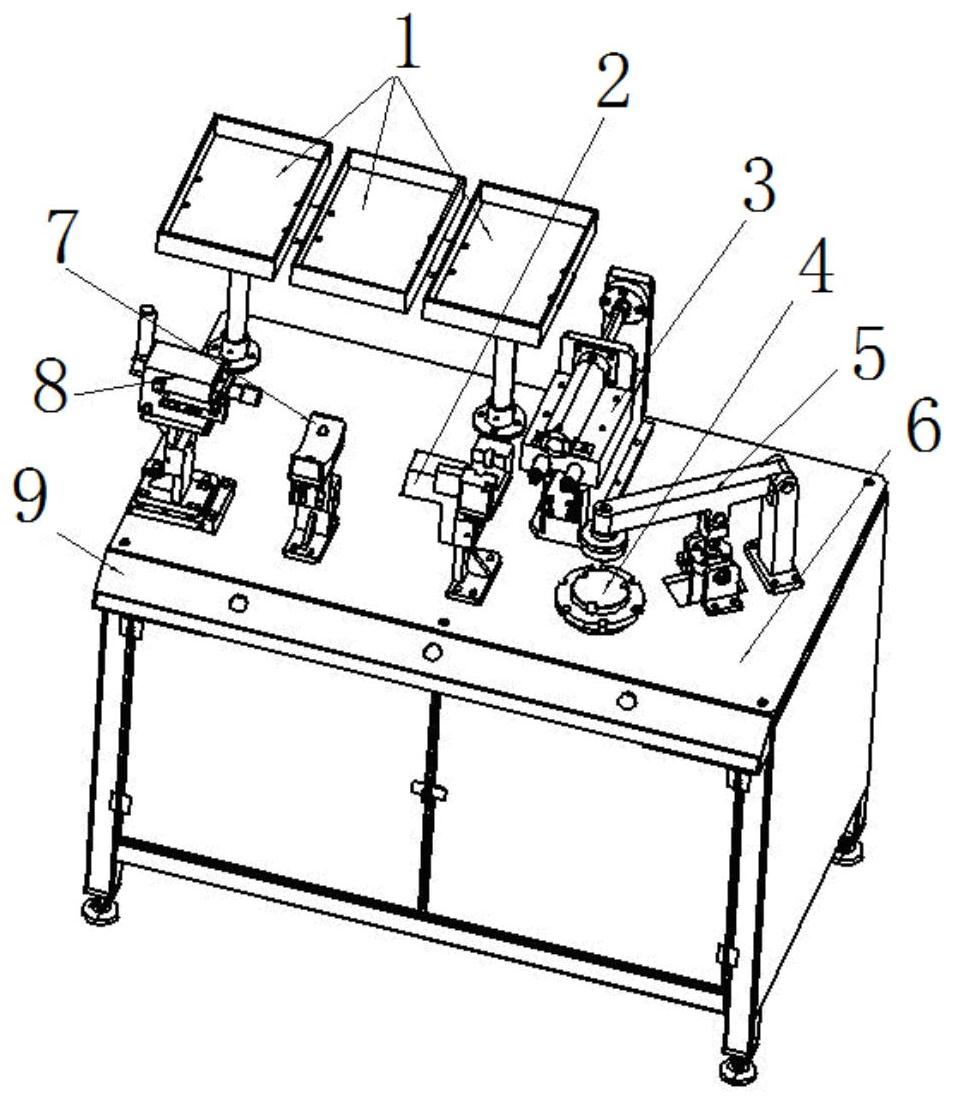 1
2
3
4
5
6
7
8
9