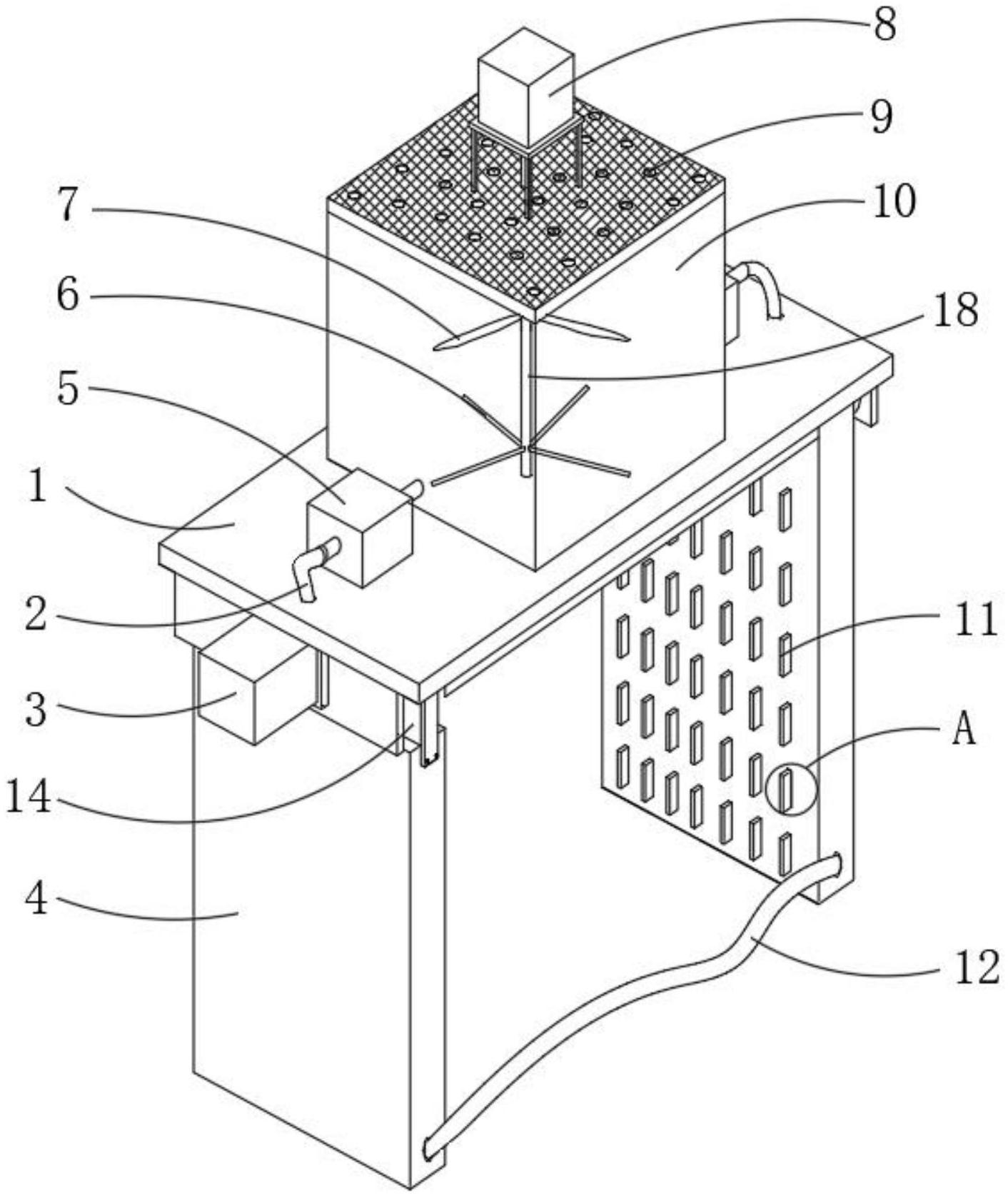 8
9
7
10
6
18
5
1
2
11
3
A
14
4
12