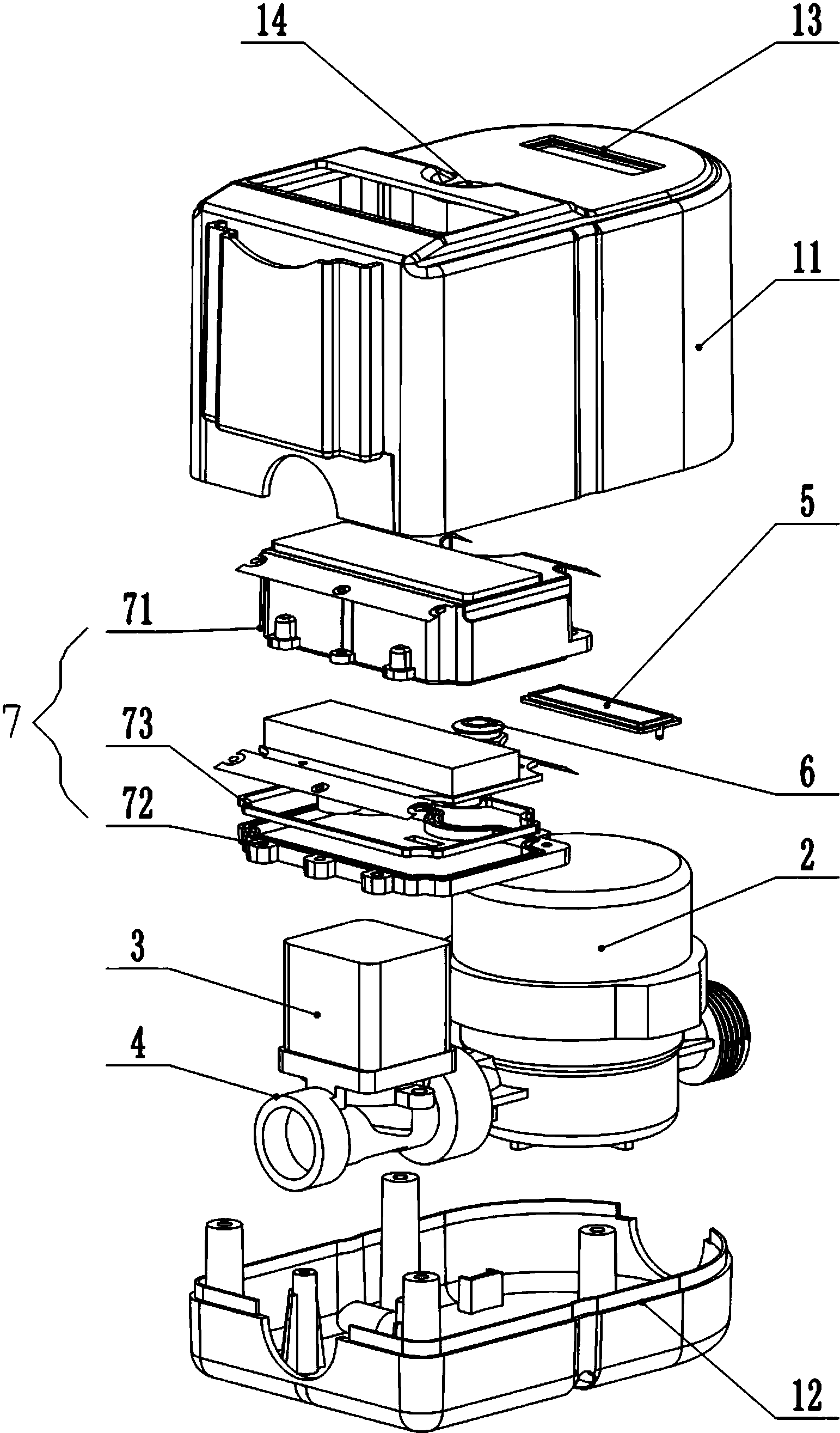 14
13
11
5
71
7
73
6
72
2
3
4
12