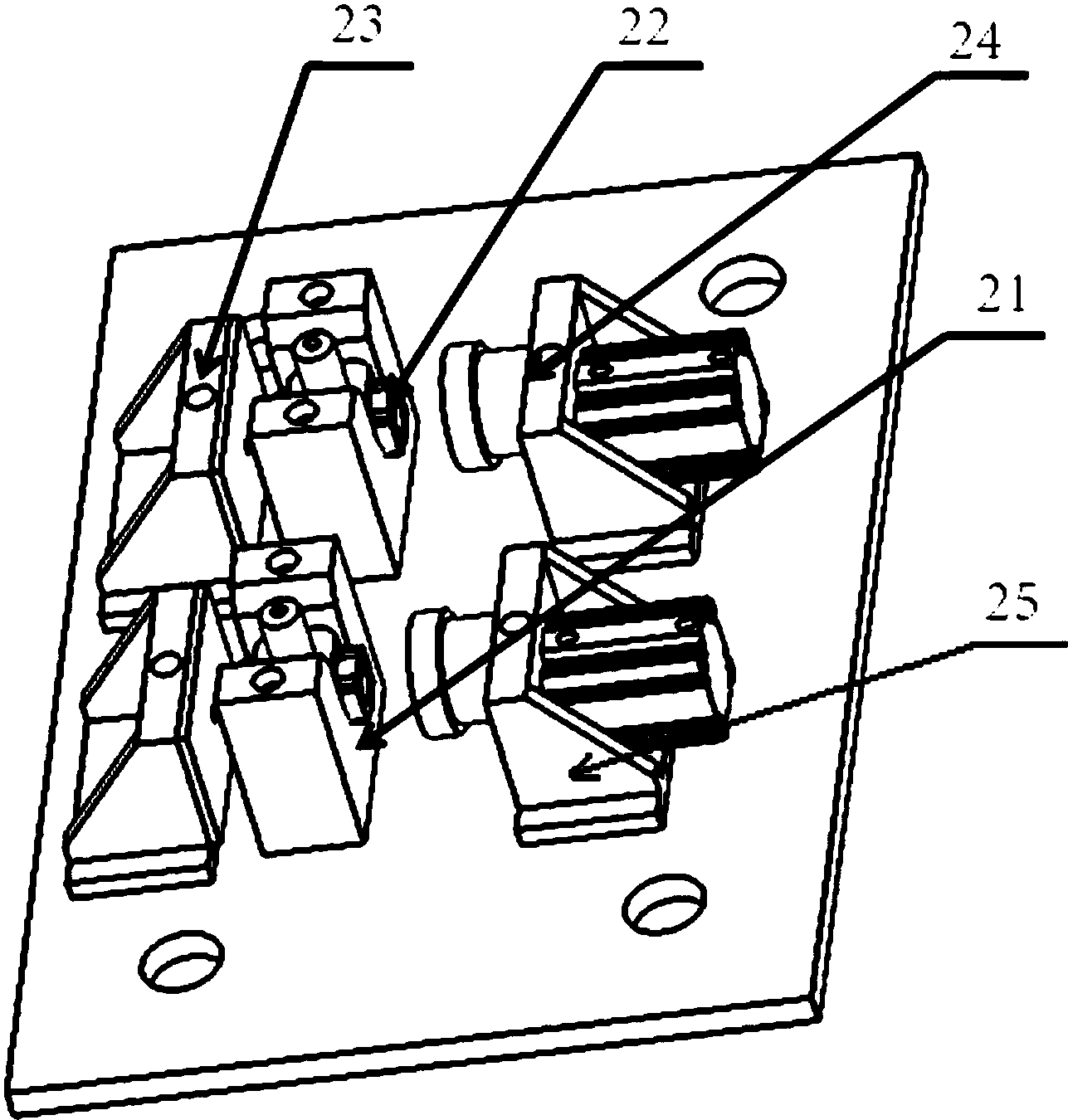 23
22
24
21
25