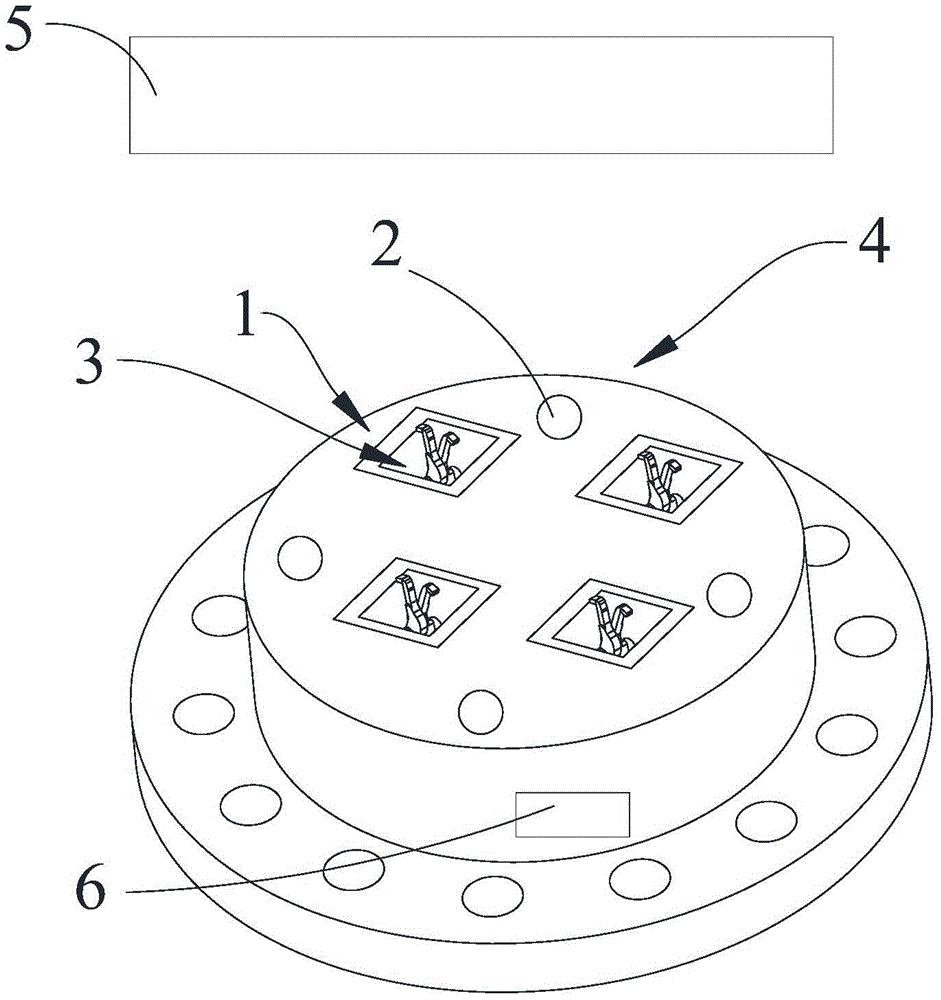 5
2
4
1
3
6