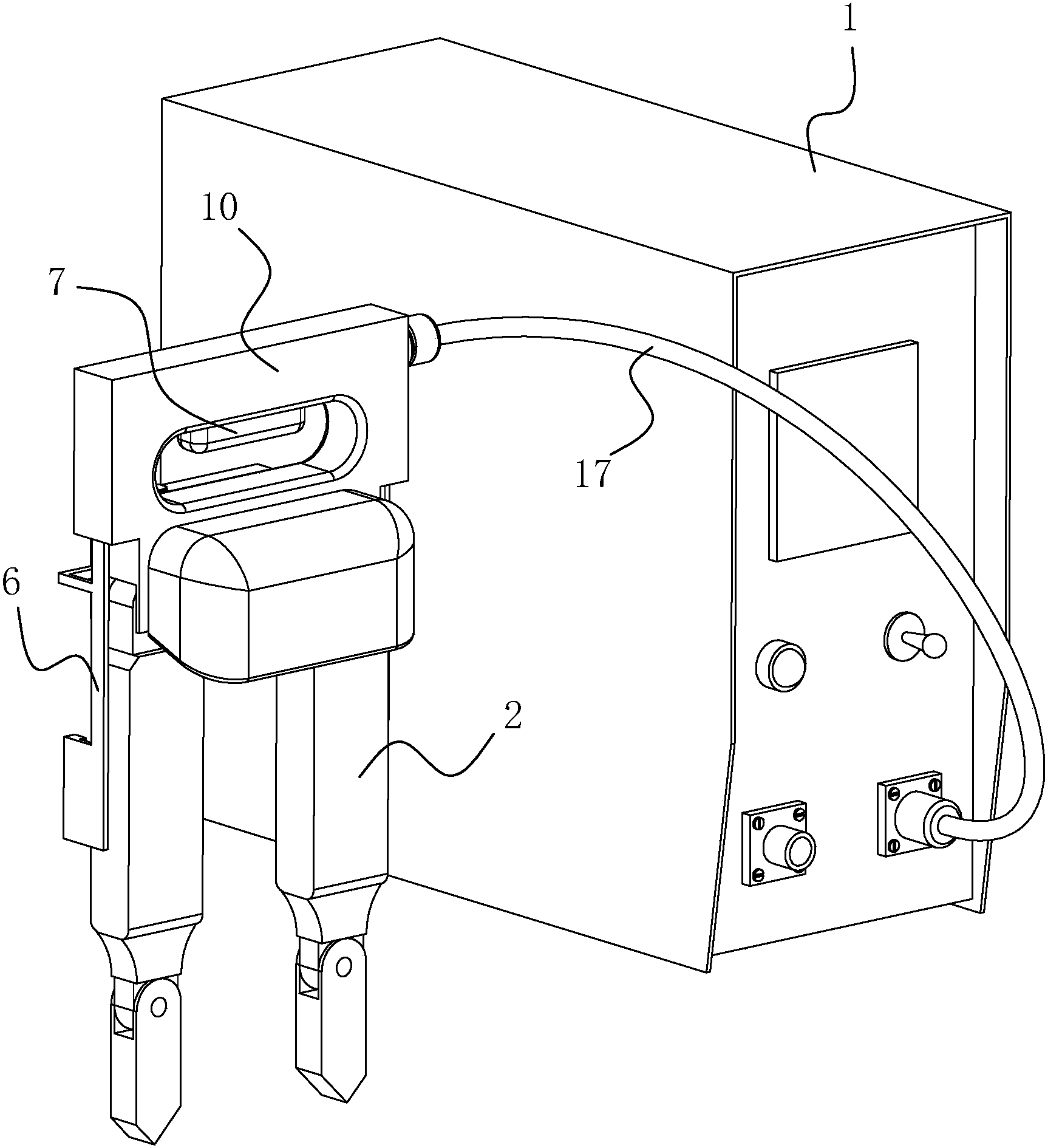 1
10
7
17
6
2