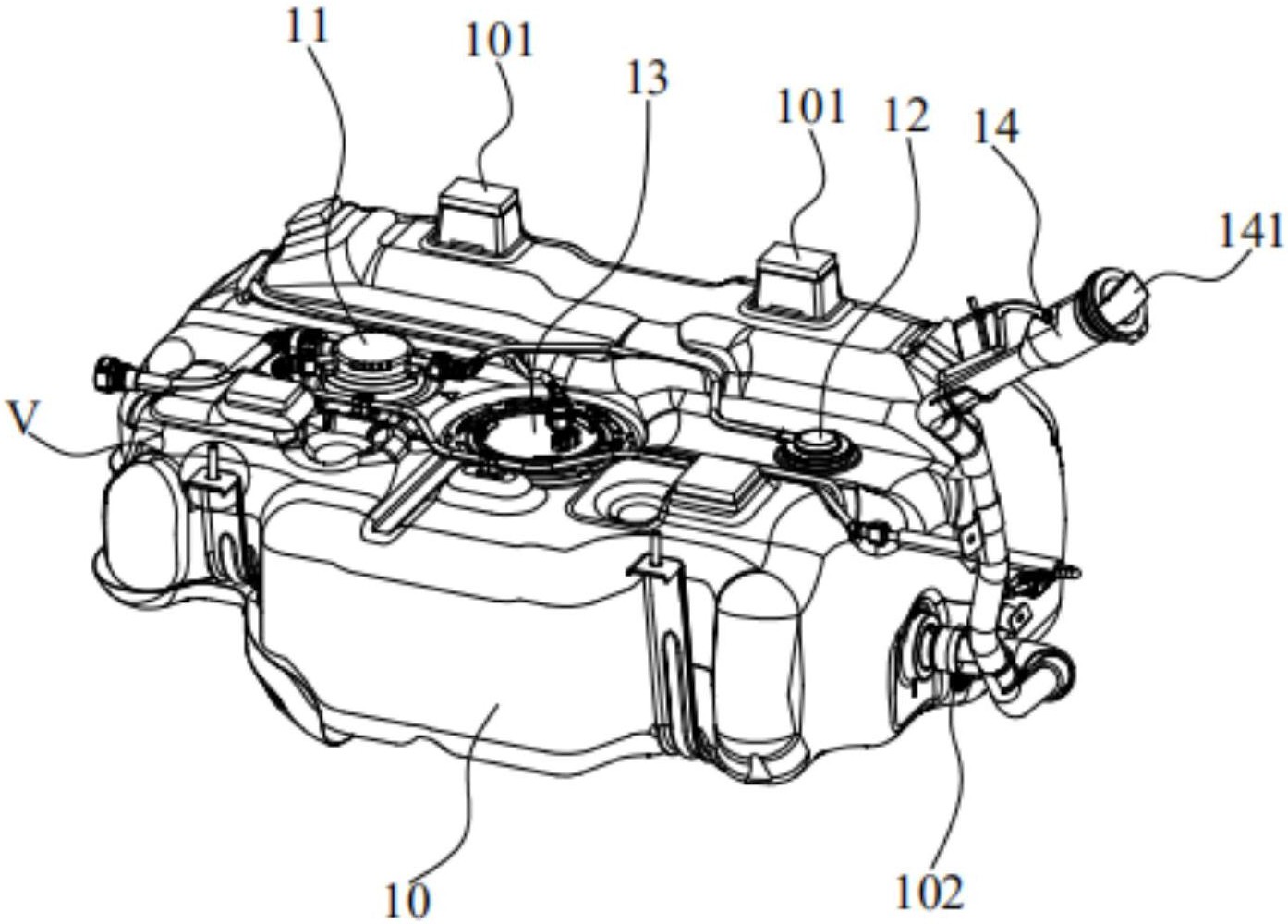 11
101
13
101
12
14
141
V
10
102