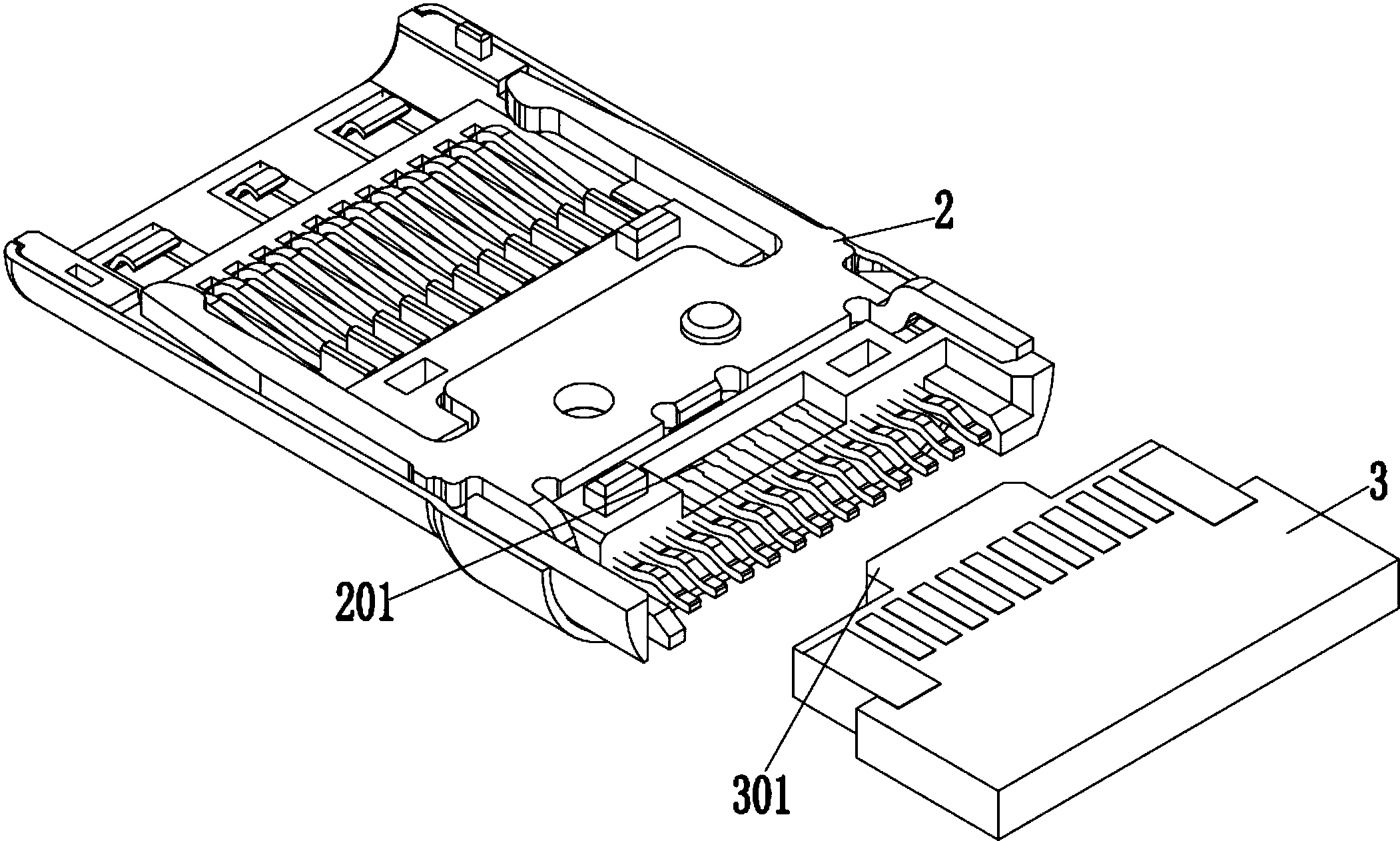 2

3

201

301