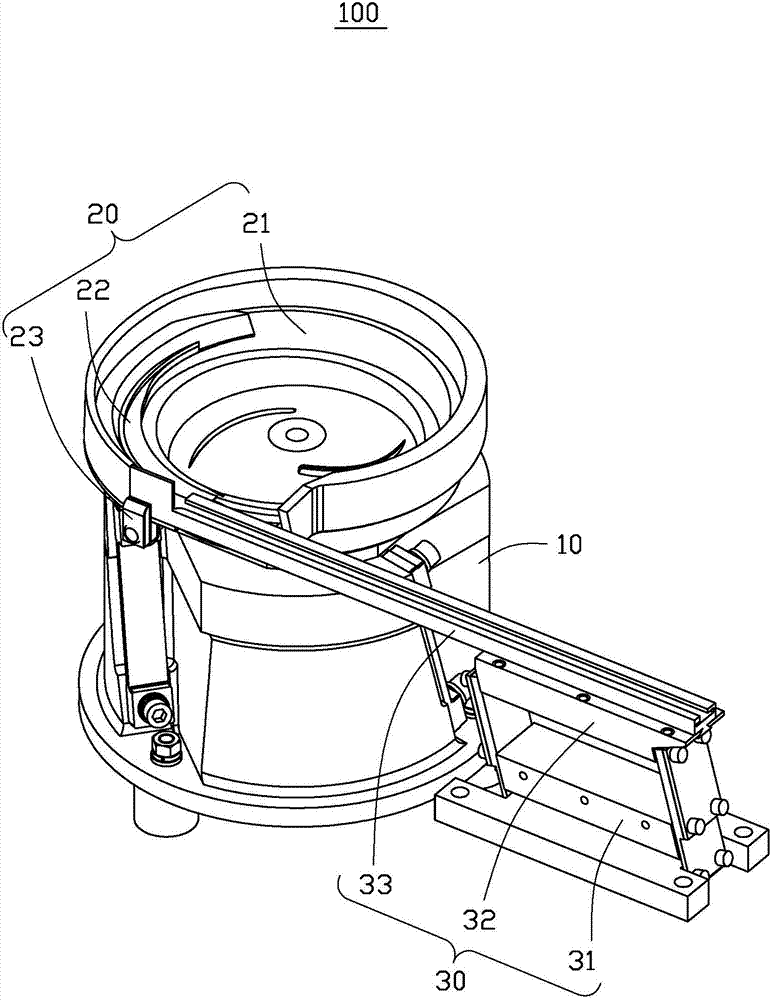 100

20

21

22

23

10

33

32

31

30