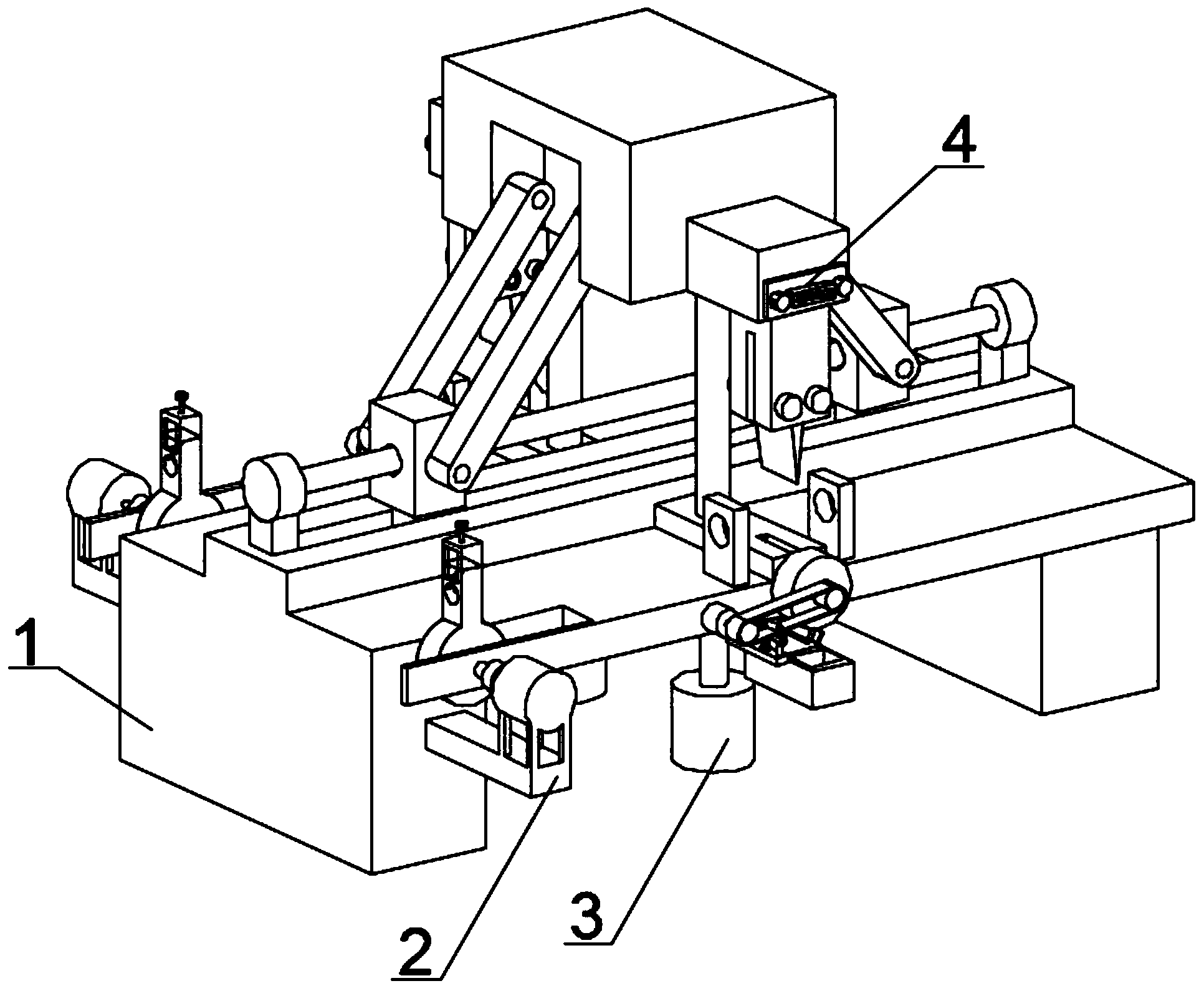 4
1
2
3