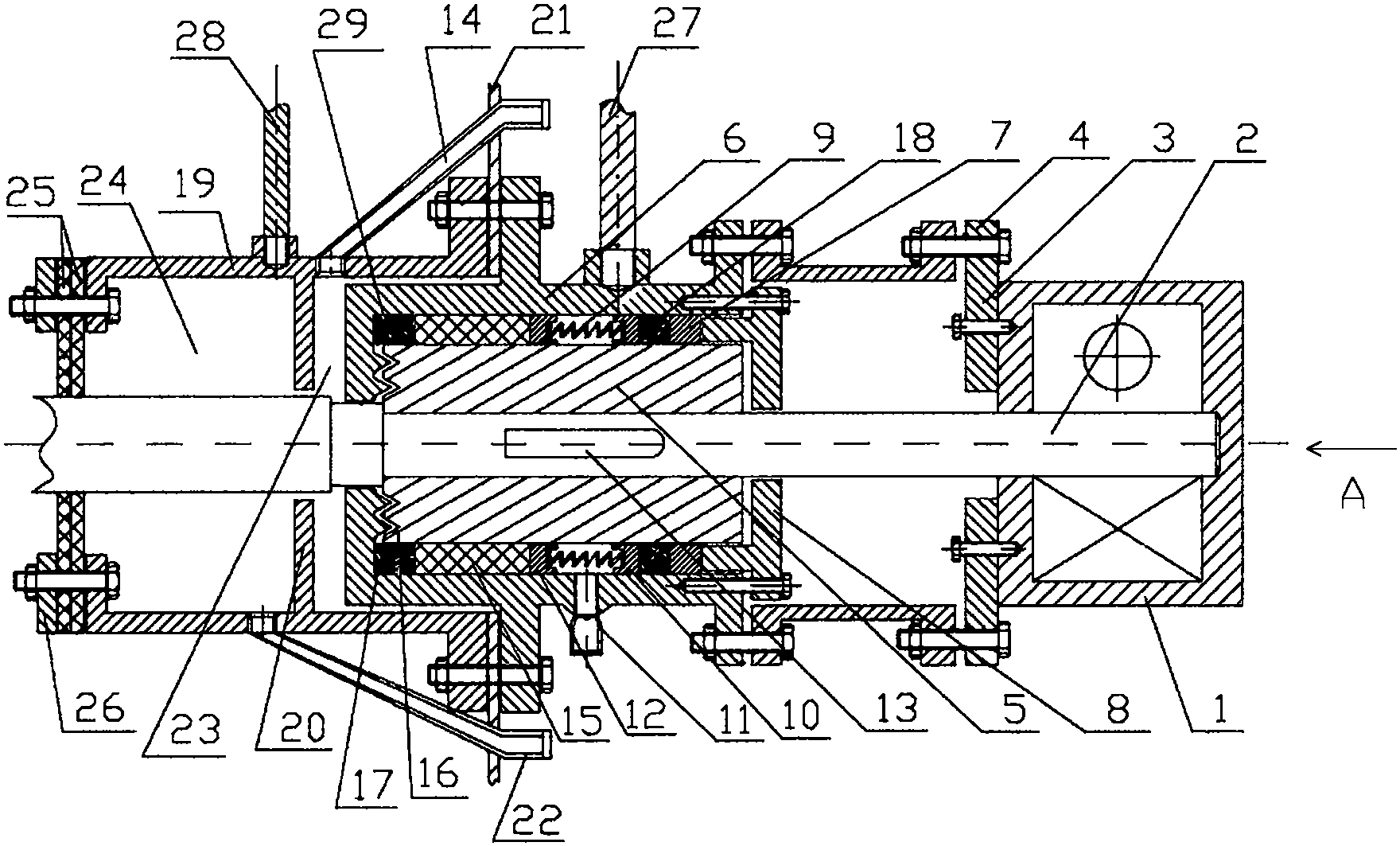 28 29 14 21 27

6 9 18 7 4 3 2

25 24 19

A

26 23 20 17 16 22 15 12 11 10 13 5 8 1