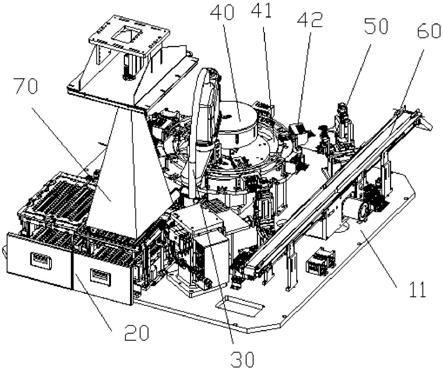 40
41
42
50
60
70
11
20
30