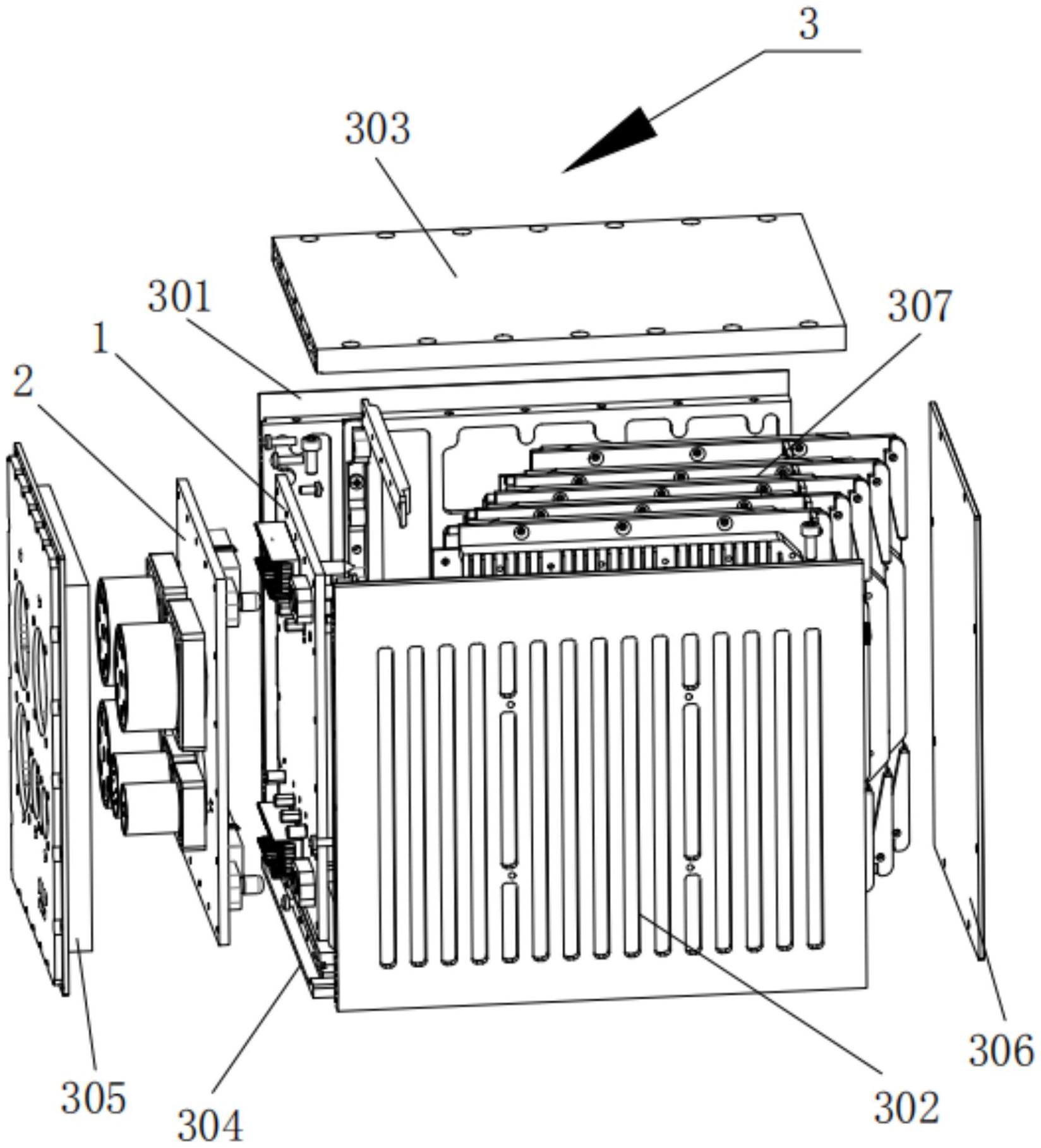 3
303
301
307
1
2
306
305
304
302