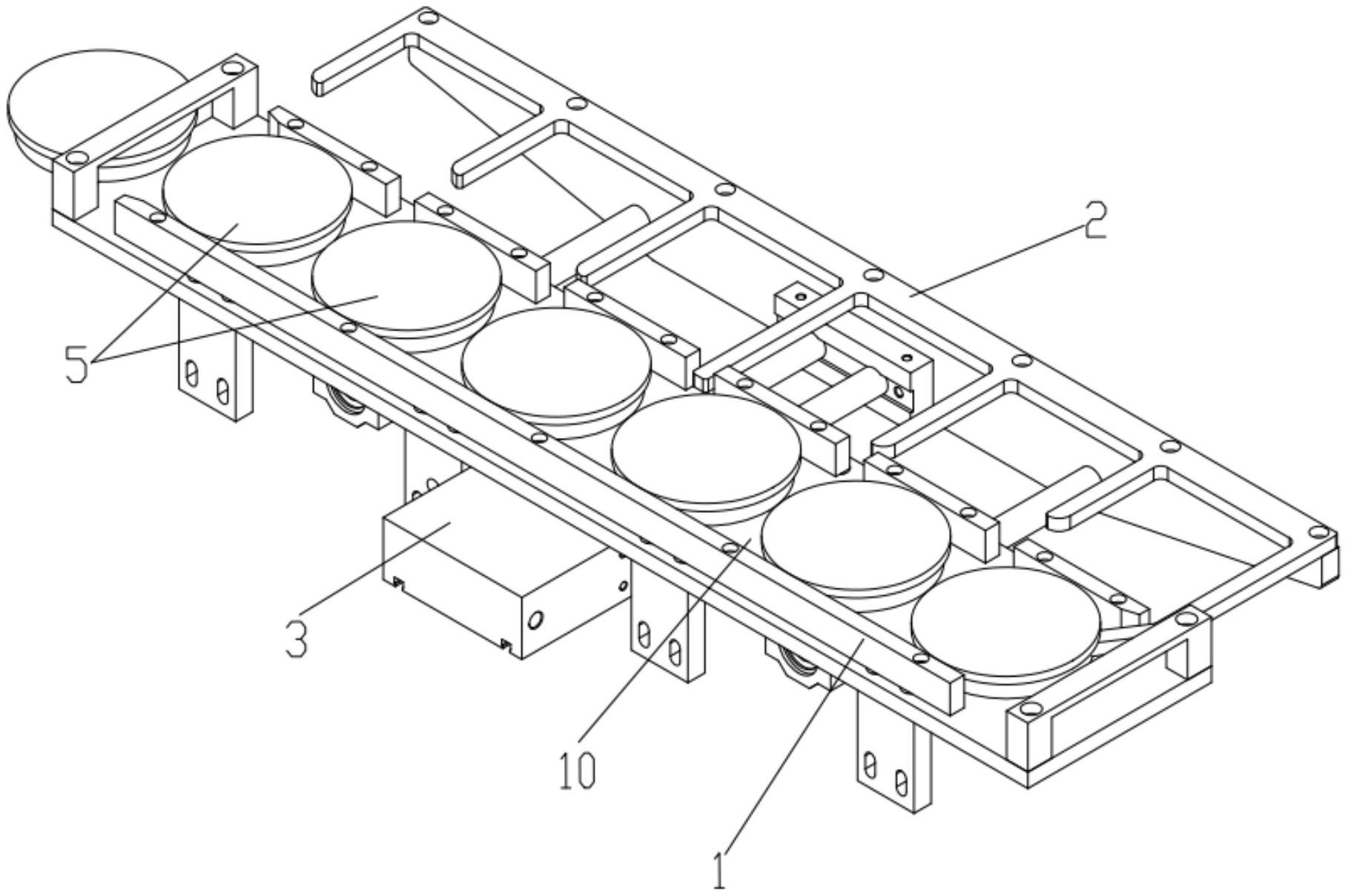 2
5
3
10
1