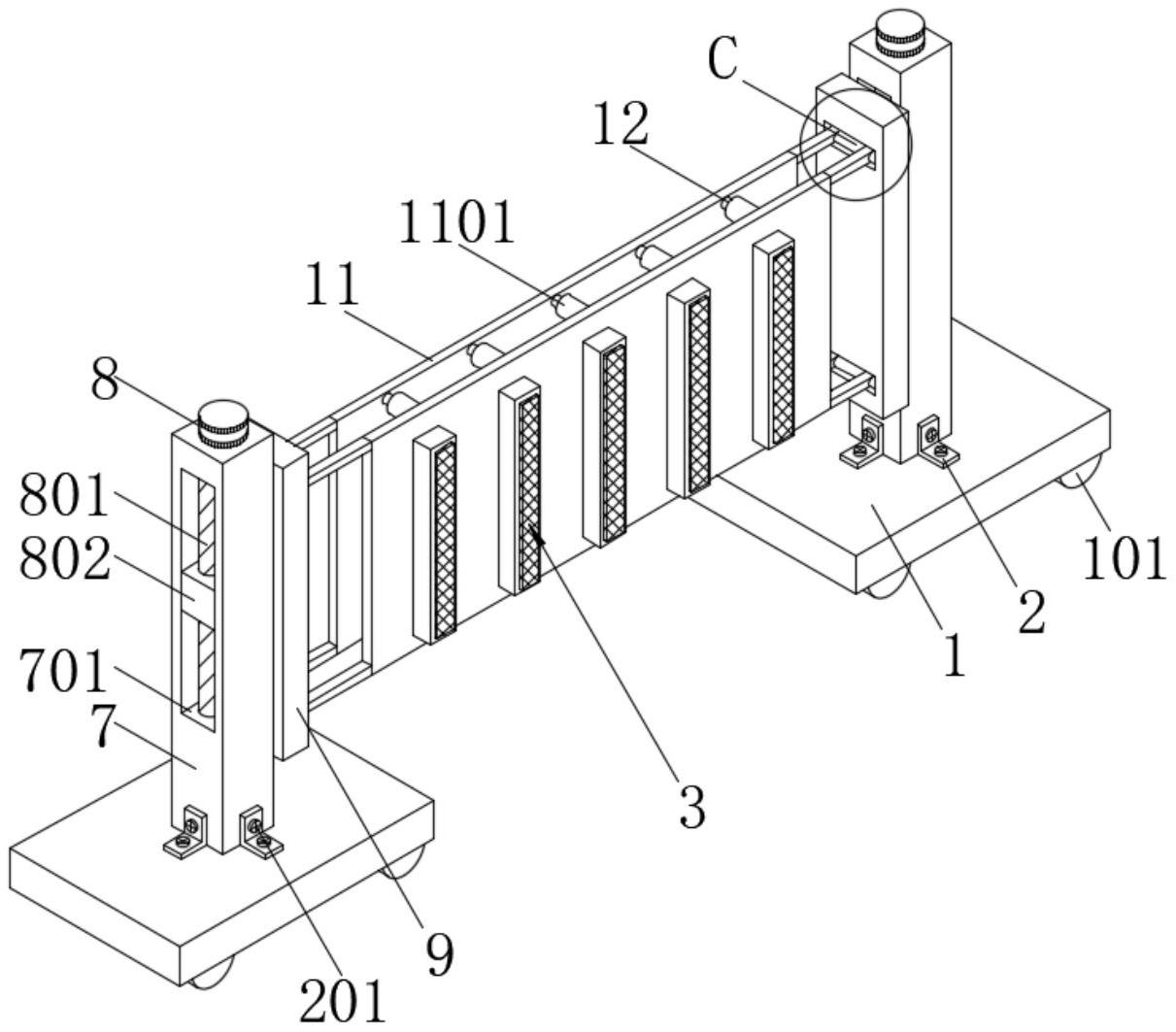 C
12
1101
11
8
801
802
701
7
101
2
1
3
9
201