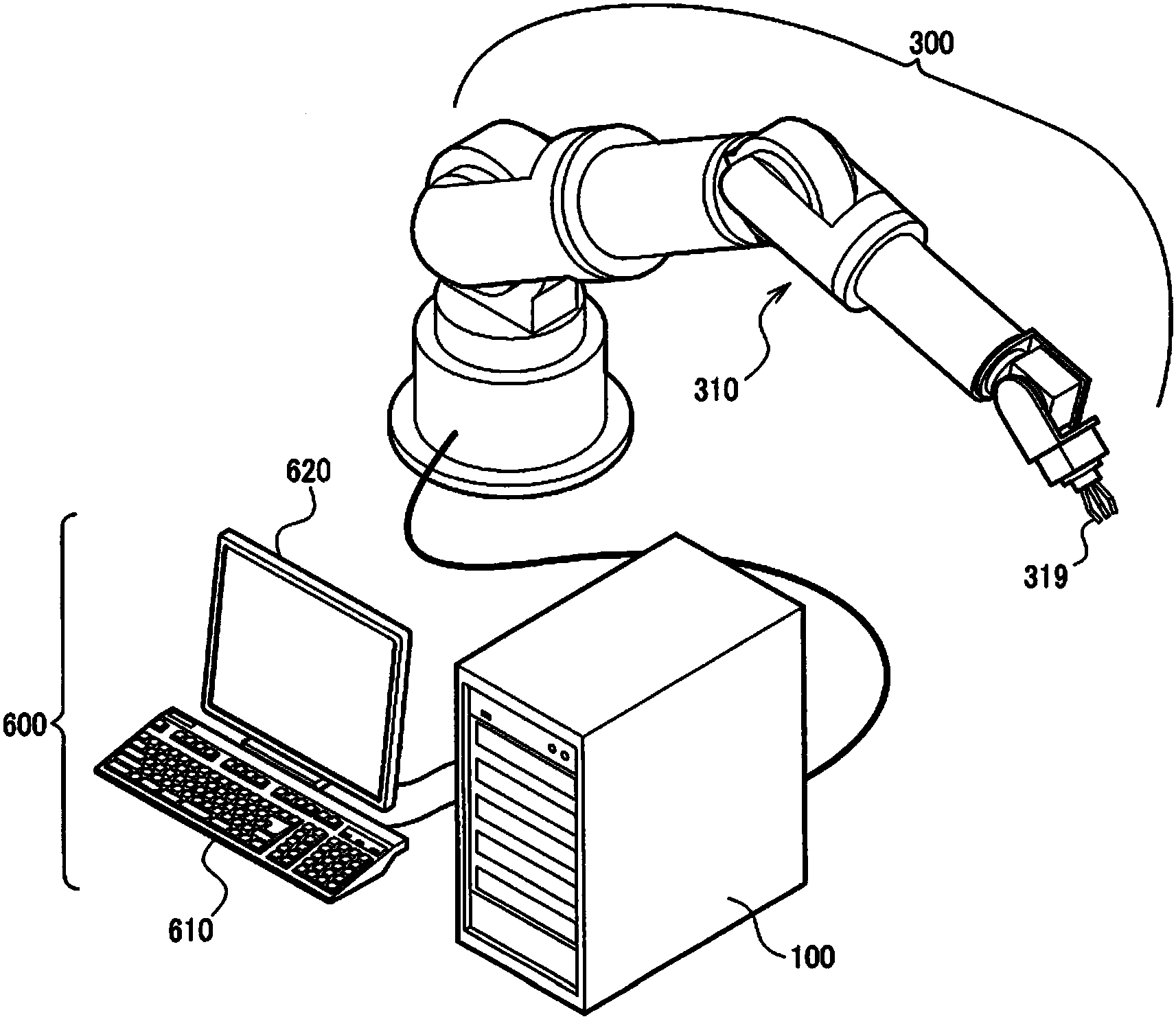 300

310

319

620

600

610

100