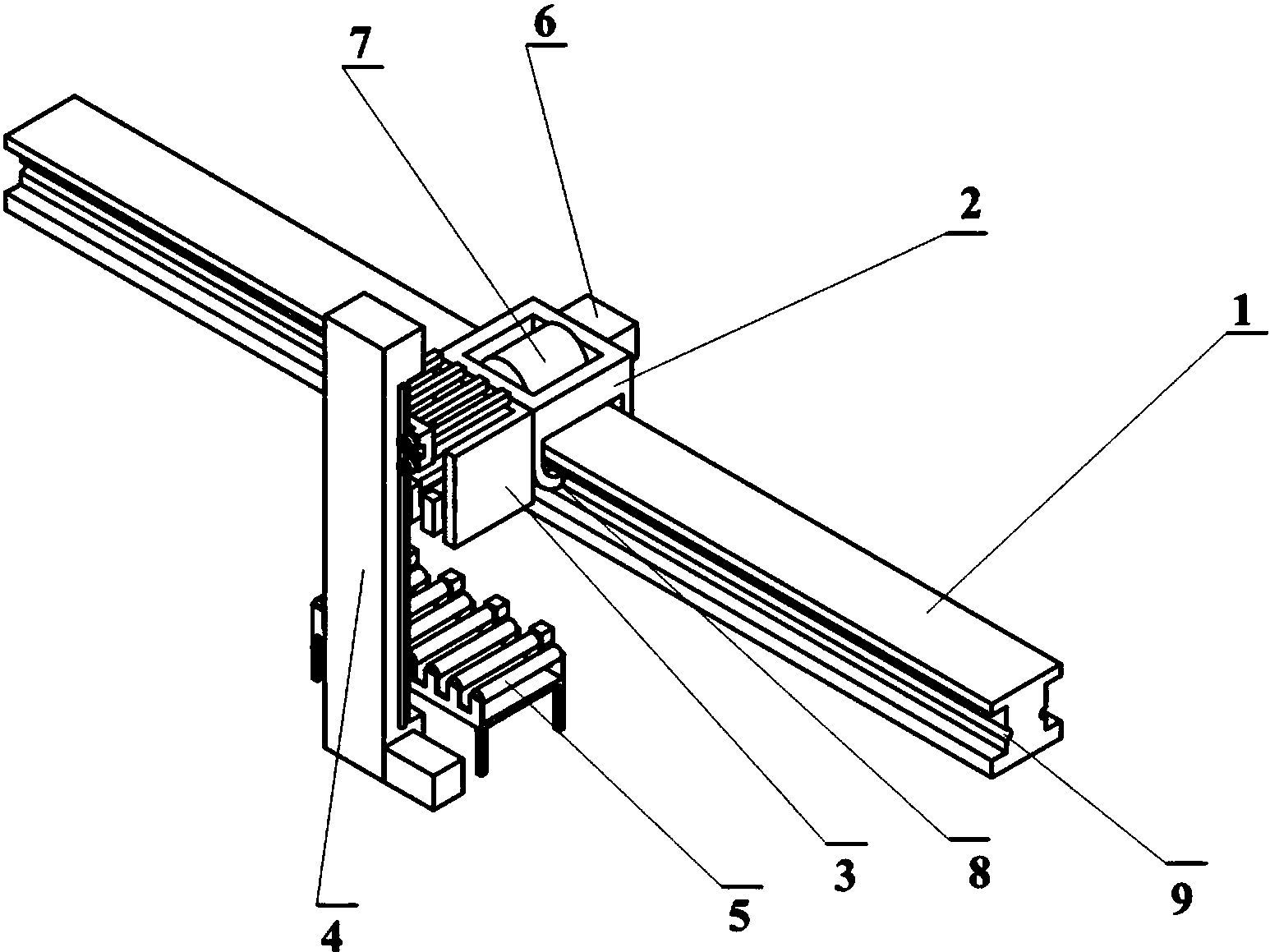 7
6
2
1
4
5
3
8
9