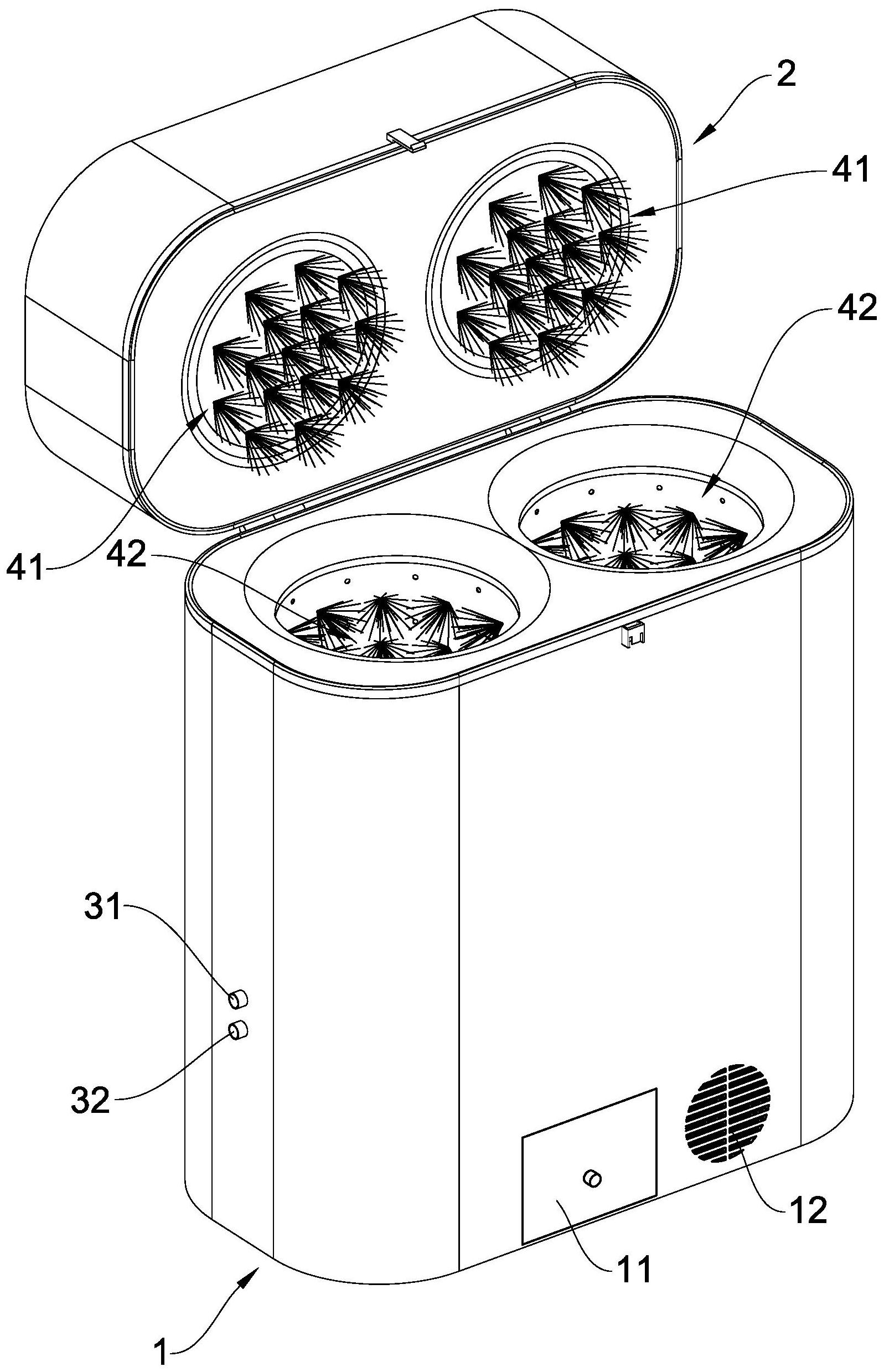 2
41
42
41
42
31
32
12
11
1