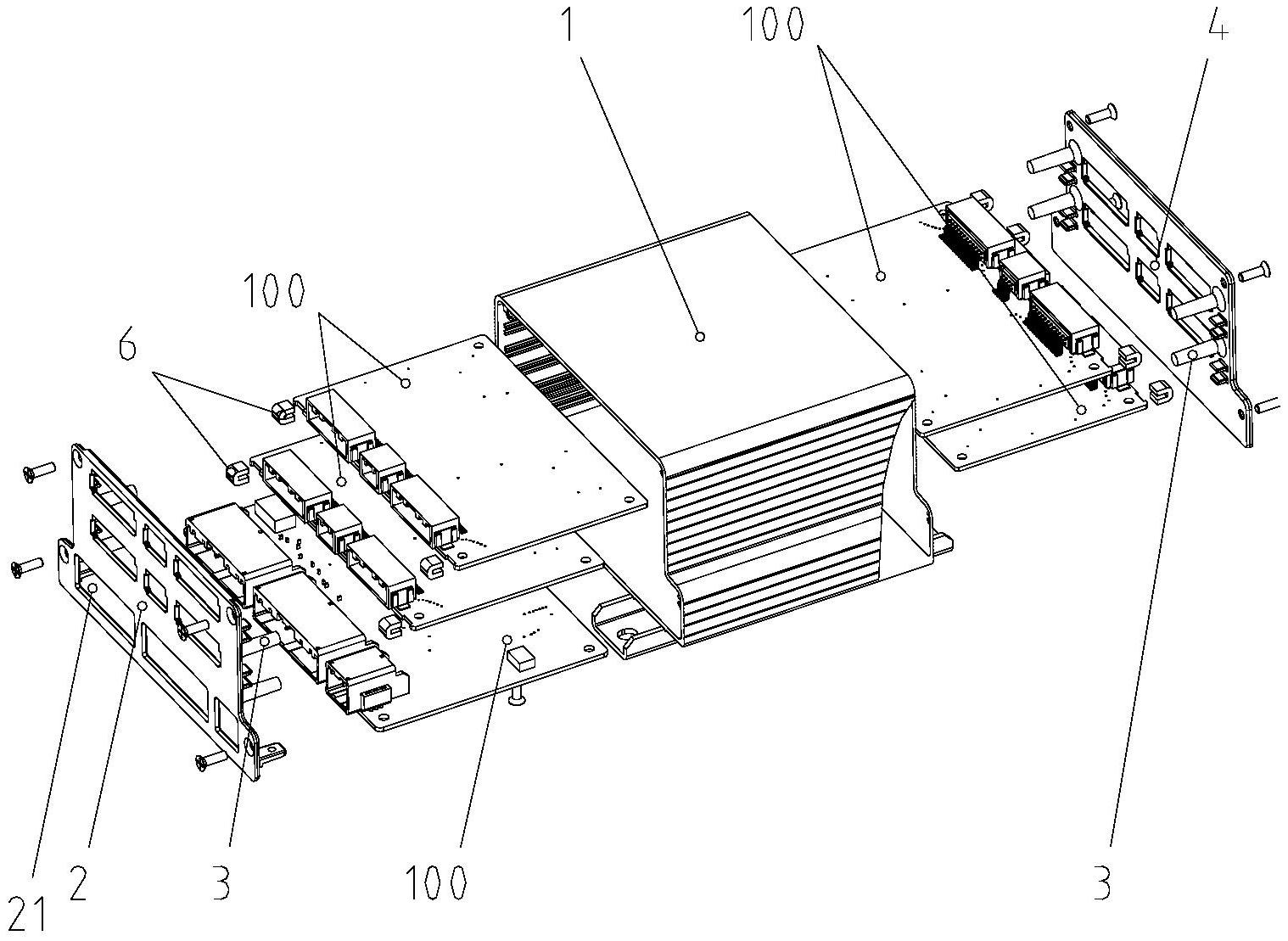 1
100
4
100
6
21
2
3
100
3