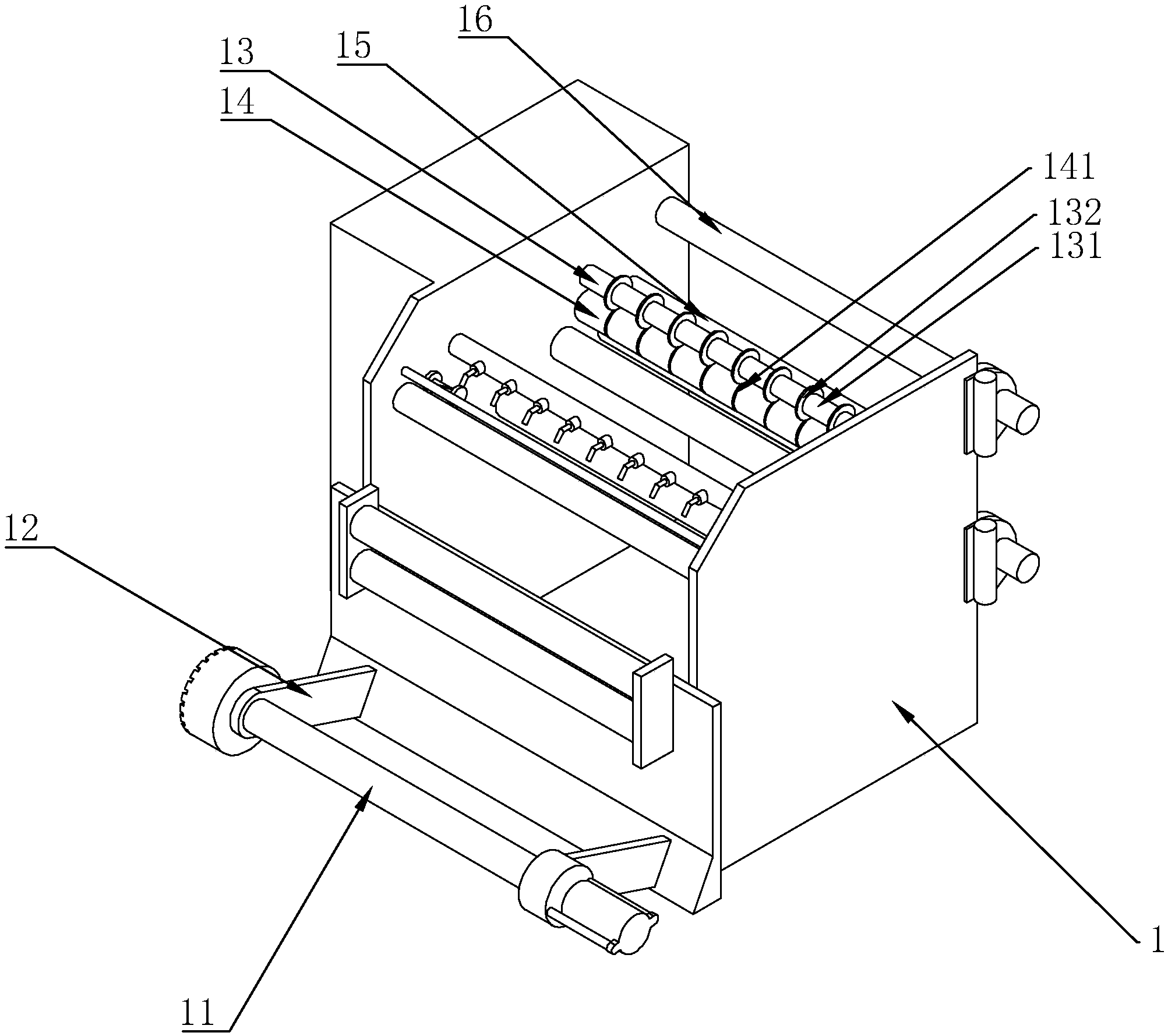 16
15
13
14
141
132
131
12
1
11