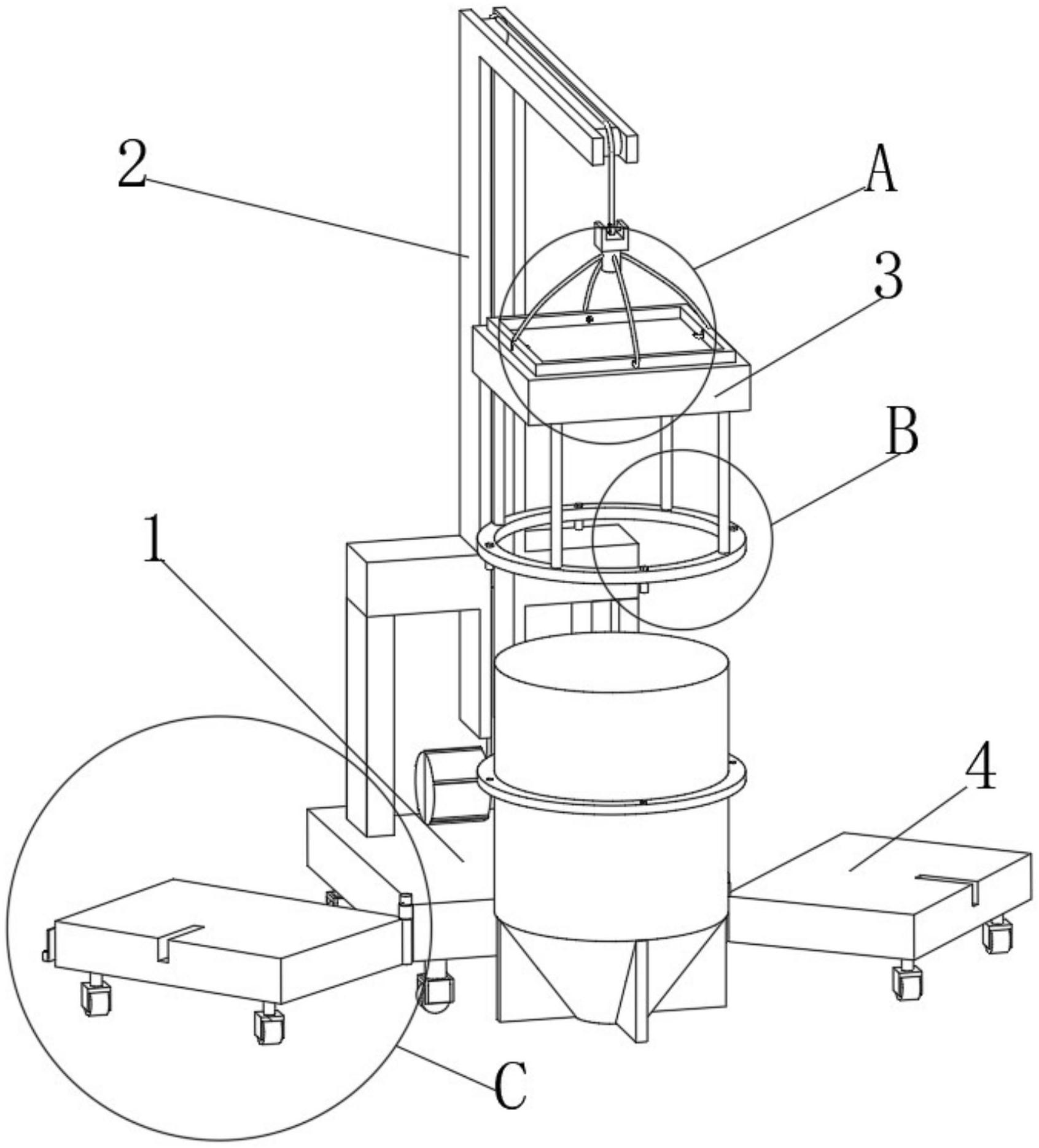 2
A
3
B
1
4
C