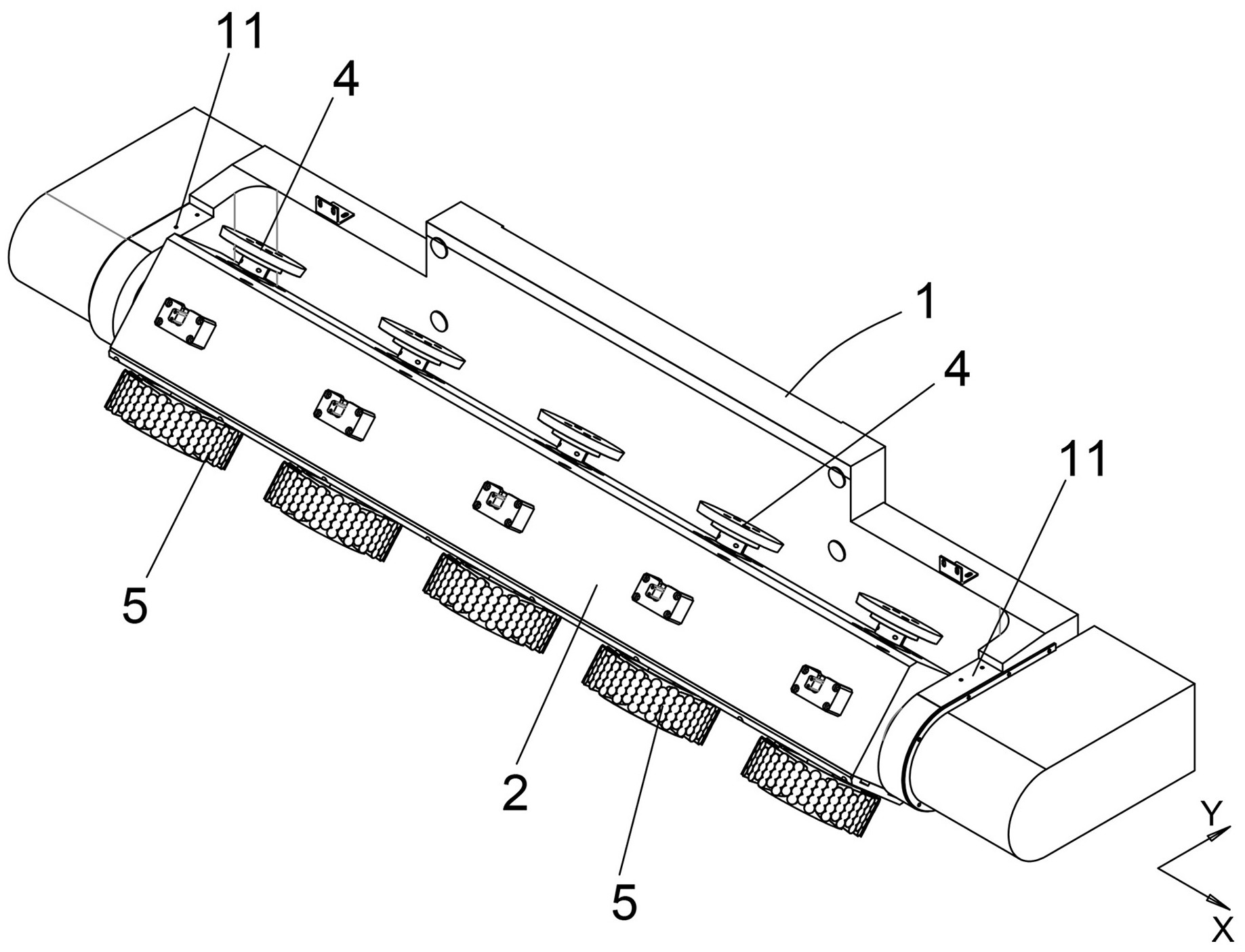 11
4
1
4
11
5
2
5
Y
X