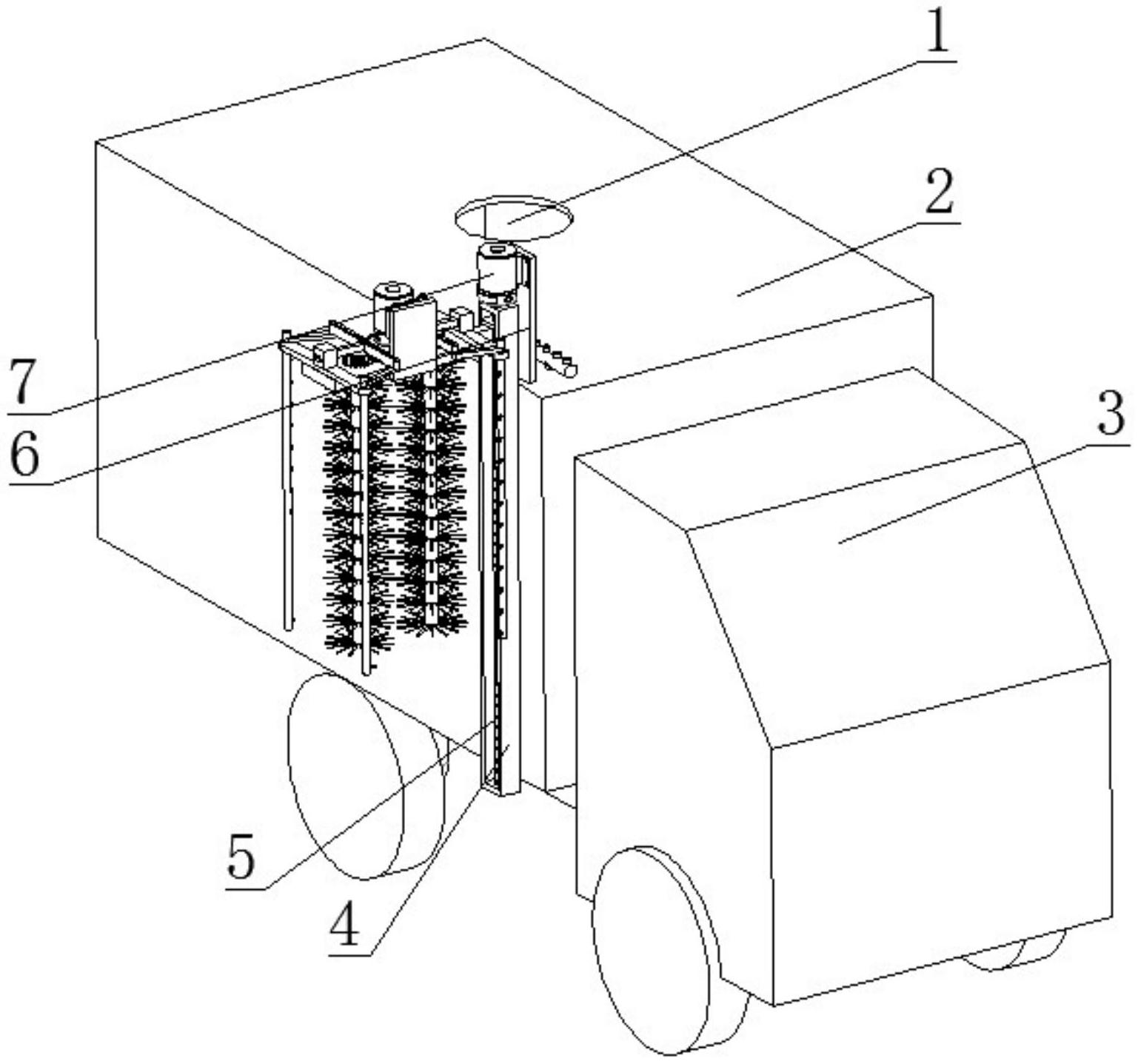 1
2
7
6
3
5
4