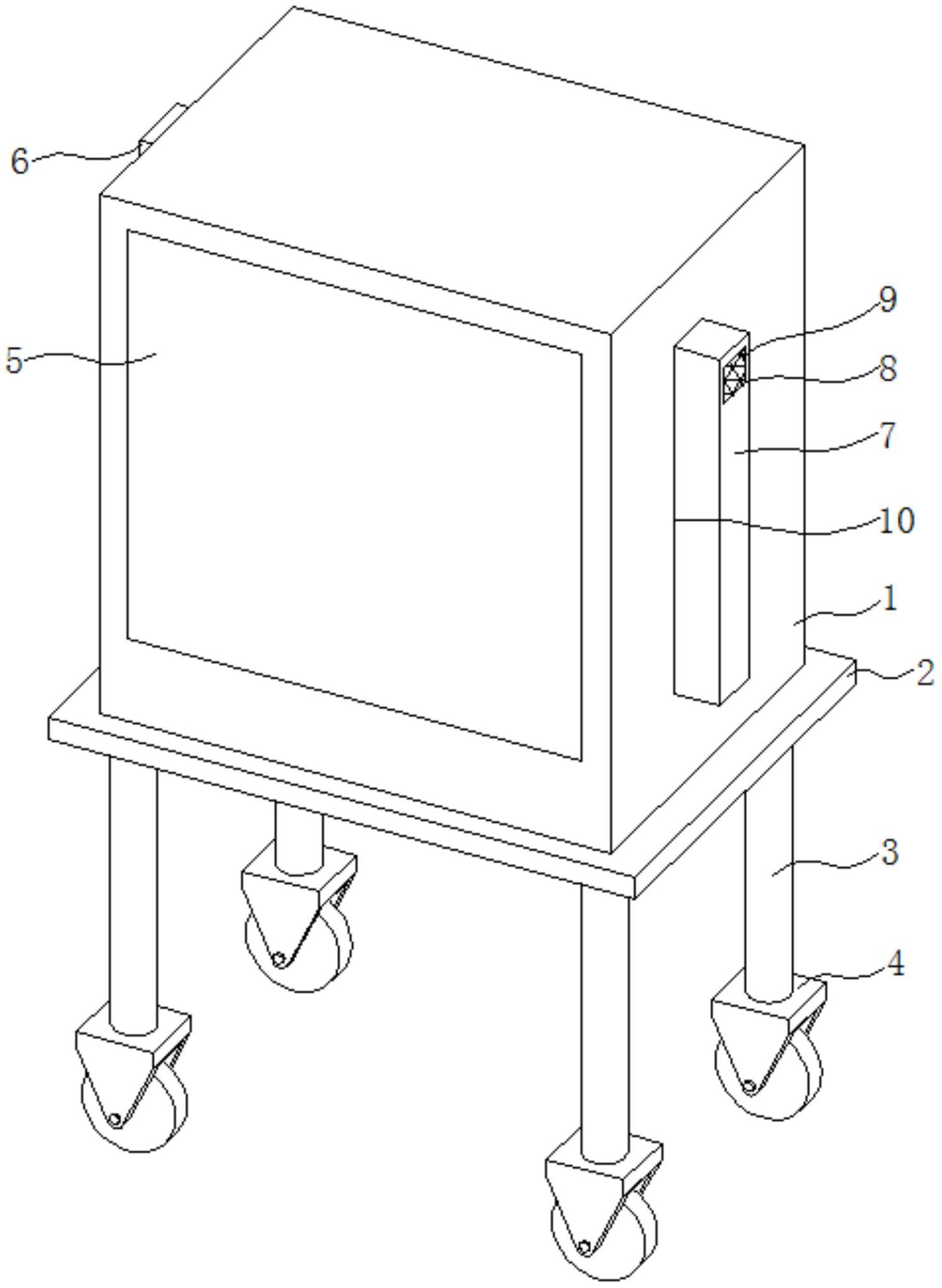 6
5
9
8
7
10
1
2
3
4