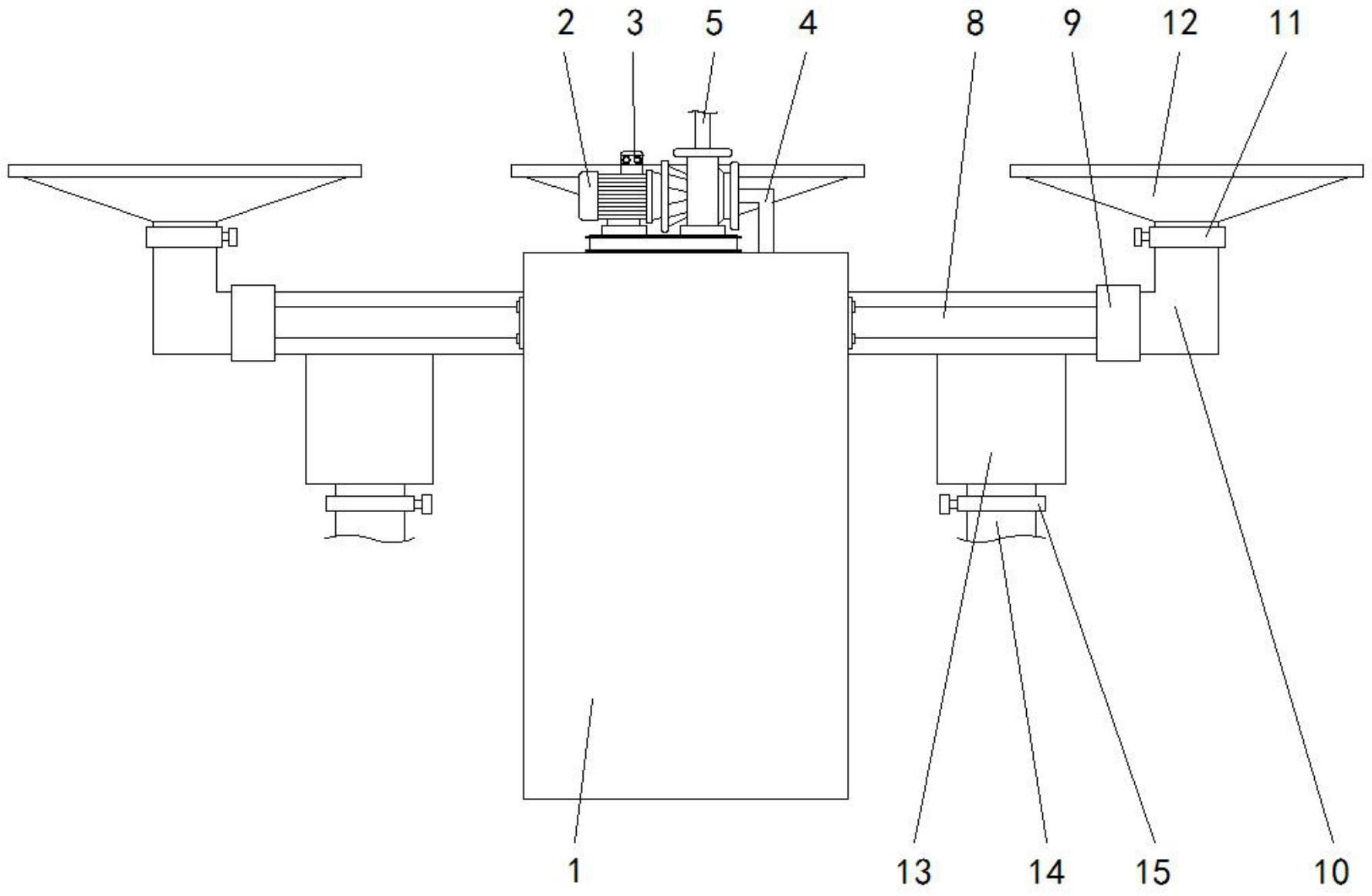 2 3 5 4 8 9 12 11

1 13 14 15 10