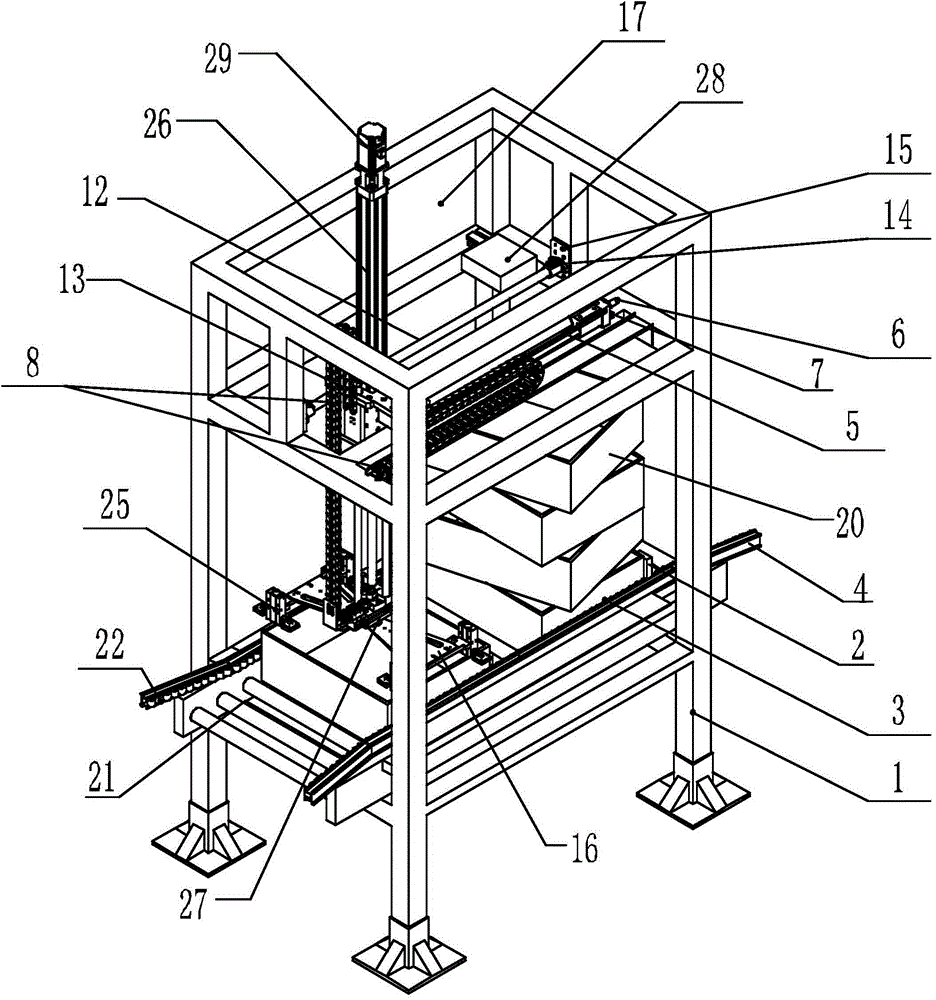 17
29
28
26
15
12
14
13
6
8
7
5
20
25
4
2
22
3
21
1
16
27