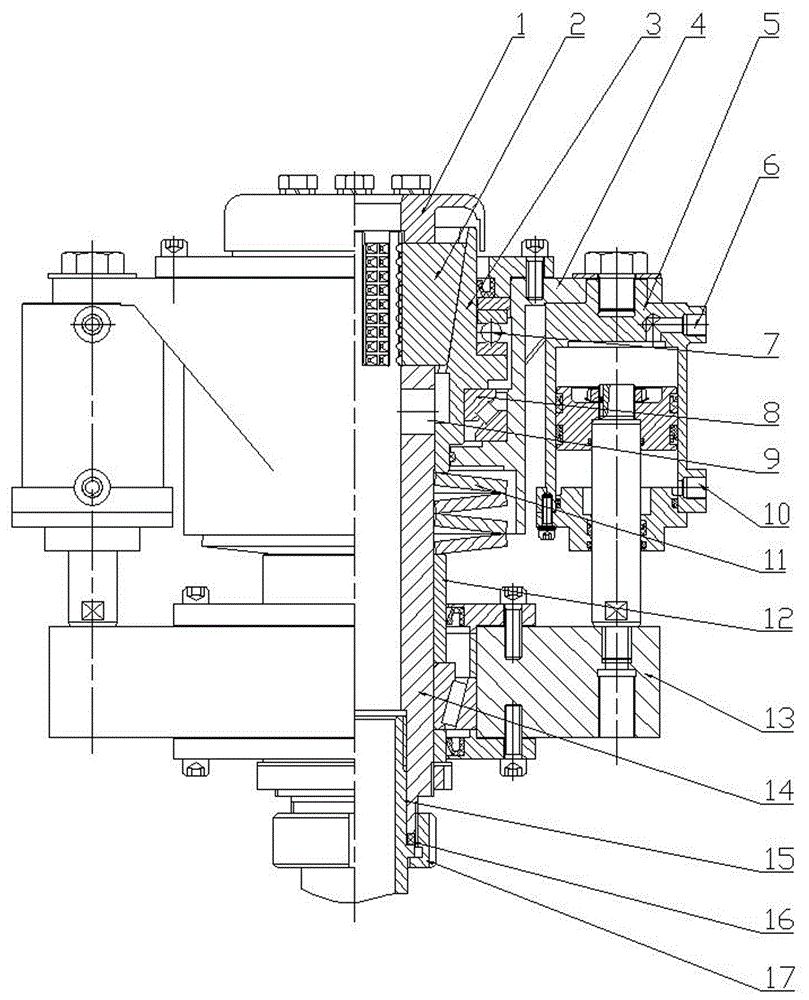 1
2
3
4
5
6
7
8
9
10
11
12
13
14
15
16
17