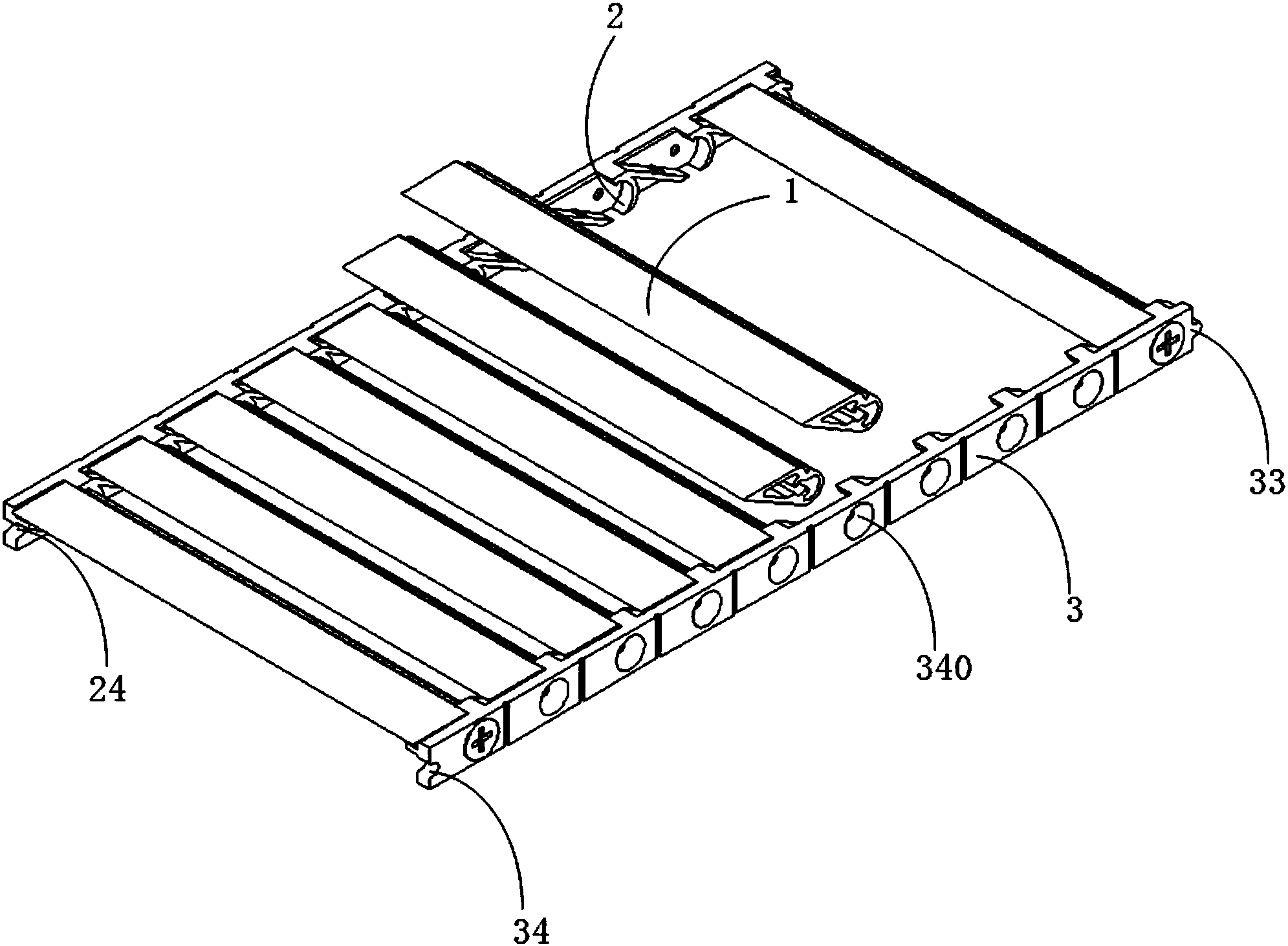 2
1
33
3
340
24
34